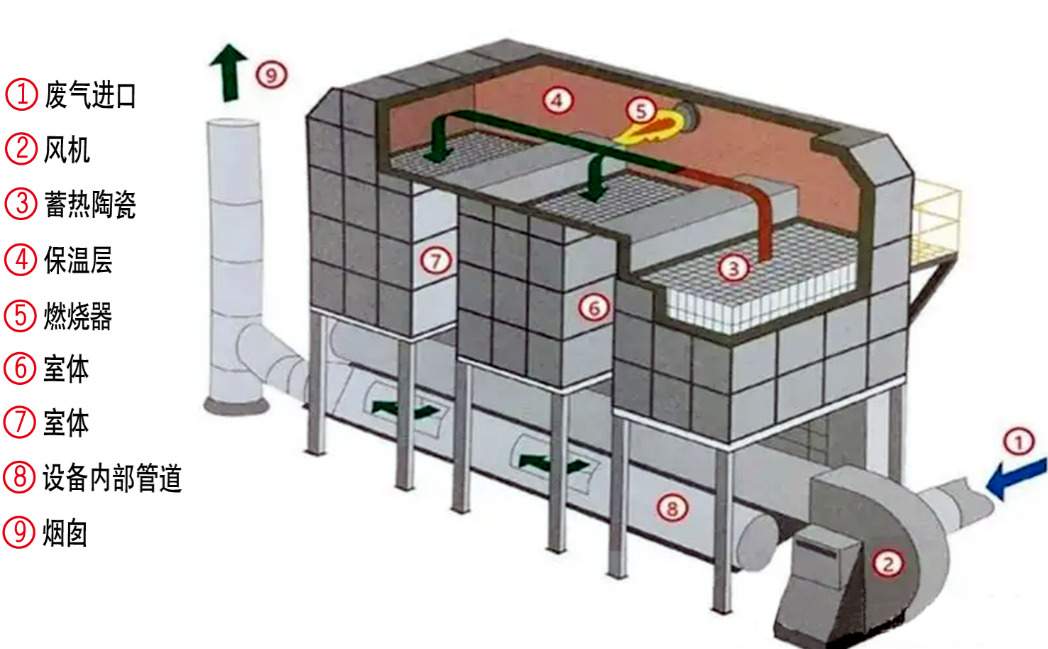 ① 废气进口
② 风机
③ 蓄热陶瓷
④ 保温层
⑤ 燃烧器
⑥ 室体
⑦ 室体
⑧ 设备内部管道
⑨ 烟囱

⑨
④
⑤
⑦
⑥
③
⑧
①
②